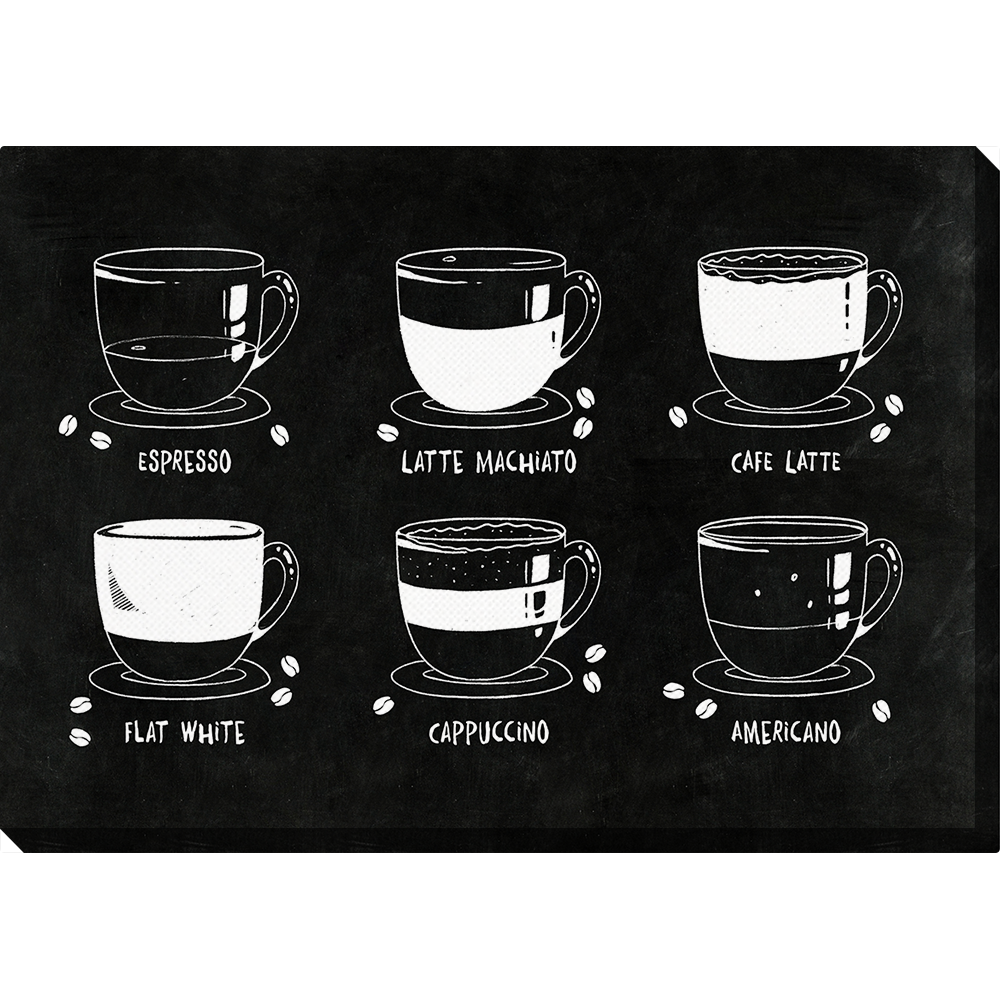 ESPRESSO

LATTE MACHIATO

CAFE LATTE

FLAT WHITE

CAPPUCCINO

AMERICANO